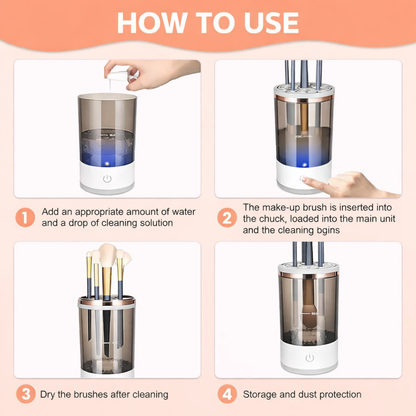 HOW TO USE

1 Add an appropriate amount of water and a drop of cleaning solution

2 The make-up brush is inserted into the chuck, loaded into the main unit and the cleaning bgins

3 Dry the brushes after cleaning

4 Storage and dust protection