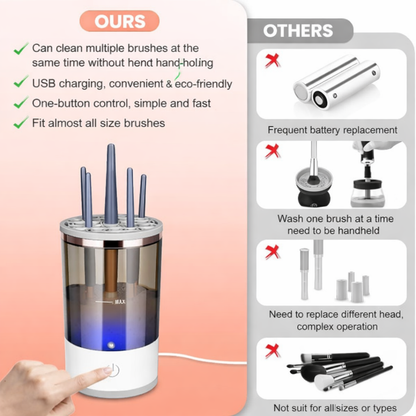 OURS

Can clean multiple brushes at the same time without hend hand-holing

USB charging, convenient & eco-friendly

One-button control, simple and fast

Fit almost all size brushes

MAX

OTHERS

Frequent battery replacement

Wash one brush at a time need to be handheld

Need to replace different head, complex operation

Not suit for all sizes or types